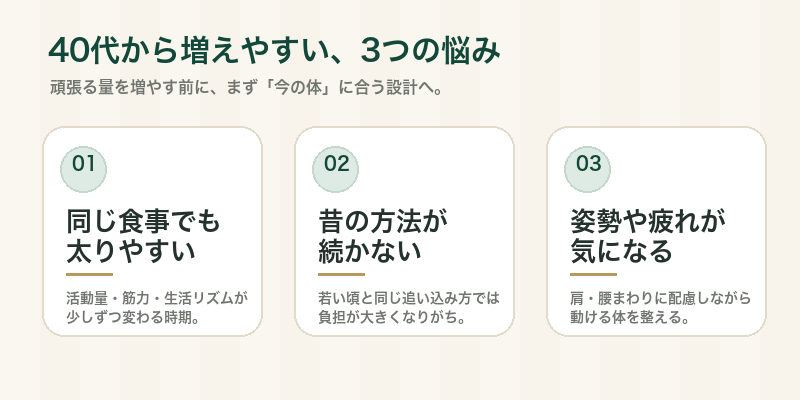 40代から増えやすい、3つの悩み

頑張る量を増やす前に、まず「今の体」に合う設計へ。

01

同じ食事でも太りやすい

活動量・筋力・生活リズムが少しずつ変わる時期。

02

昔の方法が続かない

若い頃と同じ追い込み方では負担が大きくなりがち。

03

姿勢や疲れが気になる

肩・腰まわりに配慮しながら動ける体を整える。